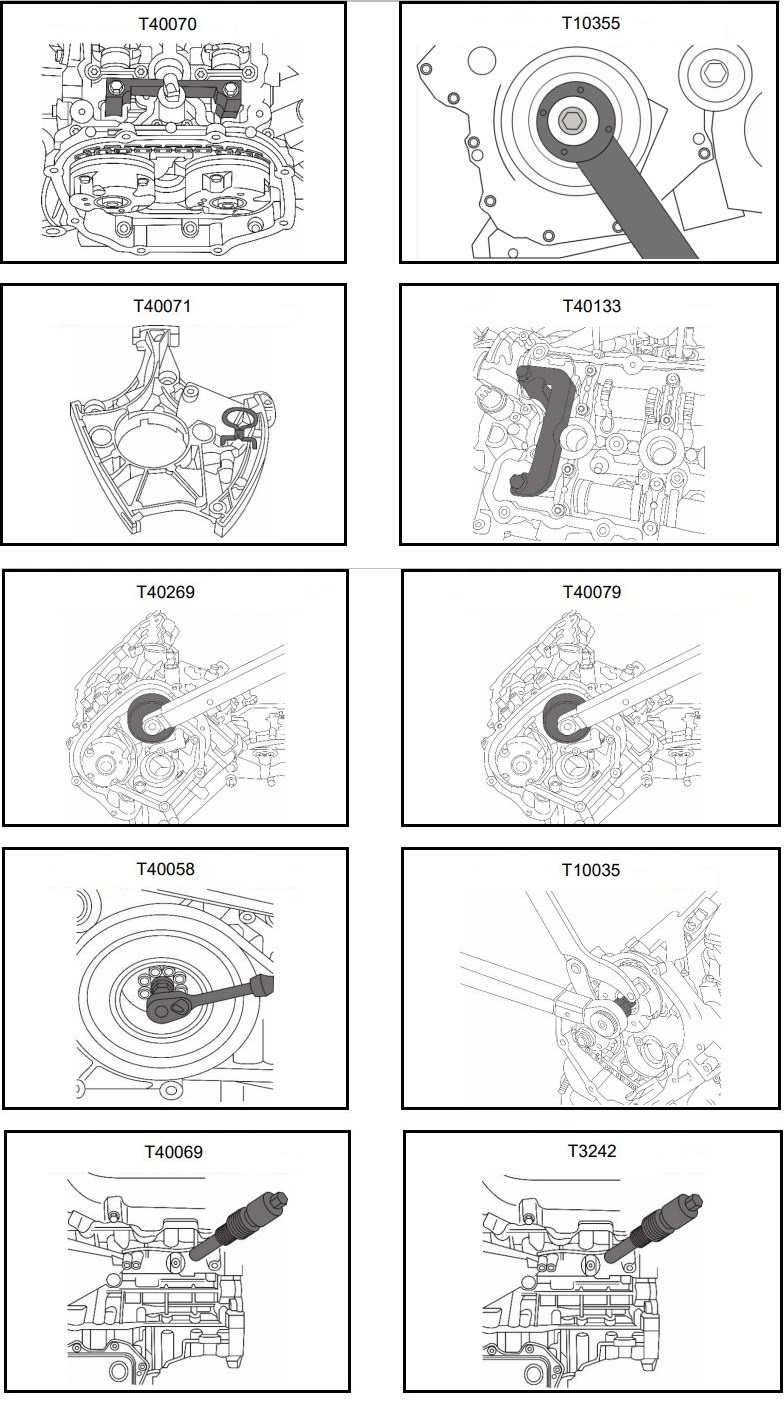 T40070

T10355

T40071

T40133

T40269

T40079

T40058

T10035

T40069

T3242