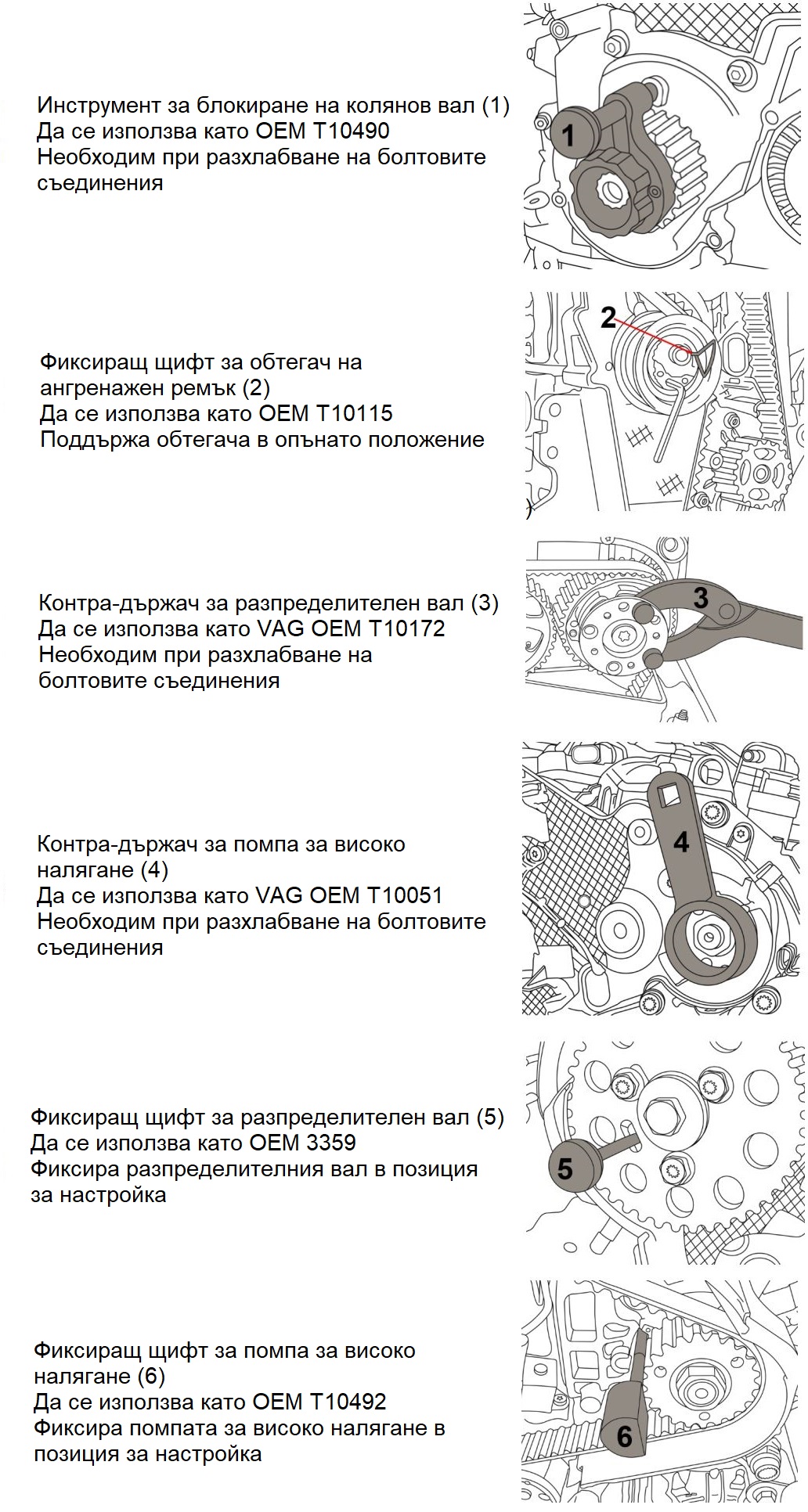 Инструмент за блокиране на колянов вал (1)
Да се използва като OEM T10490
Необходим при разхлабване на болтовите съединения

1

Фиксиращ щифт за обтегач на ангренажен ремък (2)
Да се използва като OEM T10115
Поддържа обтегача в опънато положение

2

Контра-държач за разпределителен вал (3)
Да се използва като VAG OEM T10172
Необходим при разхлабване на болтовите съединения

3

Контра-държач за помпа за високо налягане (4)
Да се използва като VAG OEM T10051
Необходим при разхлабване на болтовите съединения

4

Фиксиращ щифт за разпределителен вал (5)
Да се използва като OEM 3359
Фиксира разпределителния вал в позиция за настройка

5

Фиксиращ щифт за помпа за високо налягане (6)
Да се използва като OEM T10492
Фиксира помпата за високо налягане в позиция за настройка

6