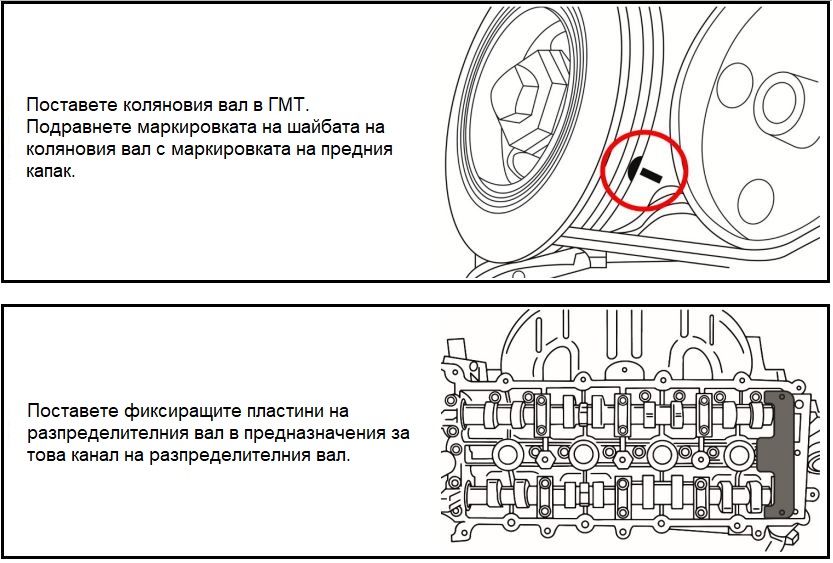 Поставете коляновия вал в ГМТ.
Подравнете маркировката на шайбата на коляновия вал с маркировката на предния капак.

Поставете фиксиращите пластини на разпределителния вал в предназначения за това канал на разпределителния вал.