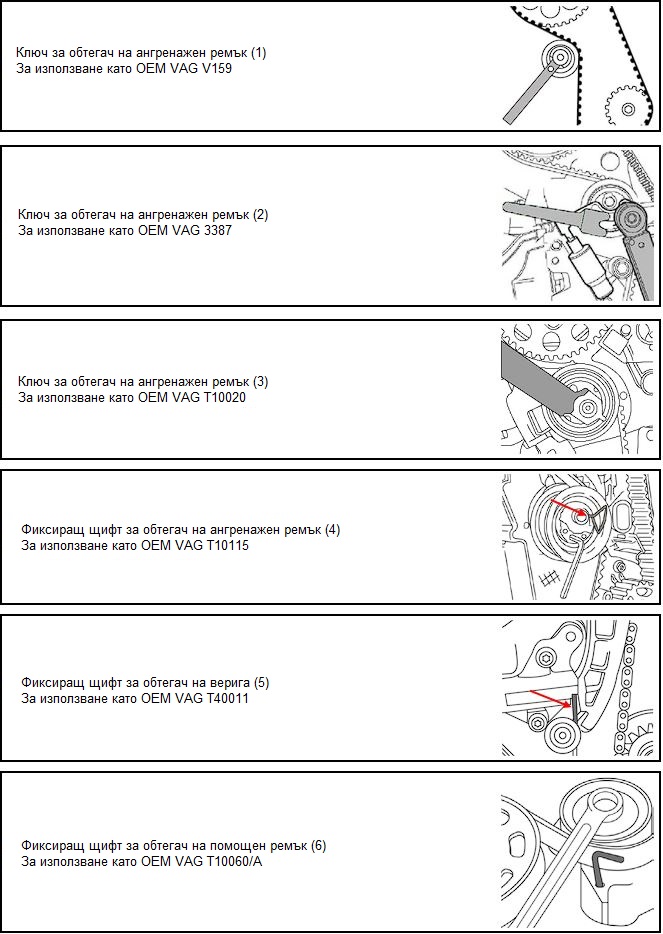 Ключ за обтегач на ангренажен ремък (1)
За използване като OEM VAG V159

Ключ за обтегач на ангренажен ремък (2)
За използване като OEM VAG 3387

Ключ за обтегач на ангренажен ремък (3)
За използване като OEM VAG T10020

Фиксиращ щифт за обтегач на ангренажен ремък (4)
За използване като OEM VAG T10115

Фиксиращ щифт за обтегач на верига (5)
За използване като OEM VAG T40011

Фиксиращ щифт за обтегач на помощен ремък (6)
За използване като OEM VAG T10060/A