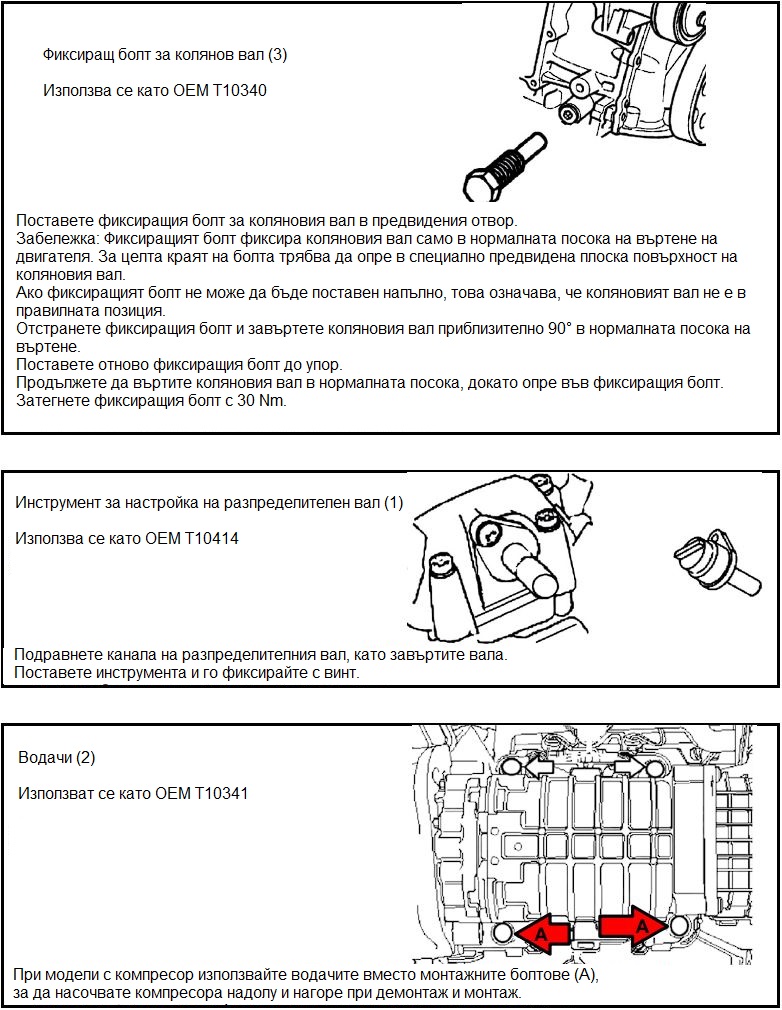 Фиксиращ болт за колянов вал (3)

Използва се като OEM T10340

Поставете фиксиращия болт за коляновия вал в предвидения отвор.
Забележка: Фиксиращият болт фиксира коляновия вал само в нормалната посока на въртене на двигателя. За целта краят на болта трябва да опре в специално предвидена плоска повърхност на коляновия вал.
Ако фиксиращият болт не може да бъде поставен напълно, това означава, че коляновият вал не е в правилната позиция.
Отстранете фиксиращия болт и завъртете коляновия вал приблизително 90° в нормалната посока на въртене.
Поставете отново фиксиращия болт до упор.
Продължете да въртите коляновия вал в нормалната посока, докато опре във фиксиращия болт.
Затегнете фиксиращия болт с 30 Nm.

Инструмент за настройка на разпределителен вал (1)

Използва се като OEM T10414

Подравнете канала на разпределителния вал, като завъртите вала.
Поставете инструмента и го фиксирайте с винт.

Водачи (2)

Използват се като OEM T10341

A

A

При модели с компресор използвайте водачите вместо монтажните болтове (A), за да насочвате компресора надолу и нагоре при демонтаж и монтаж.