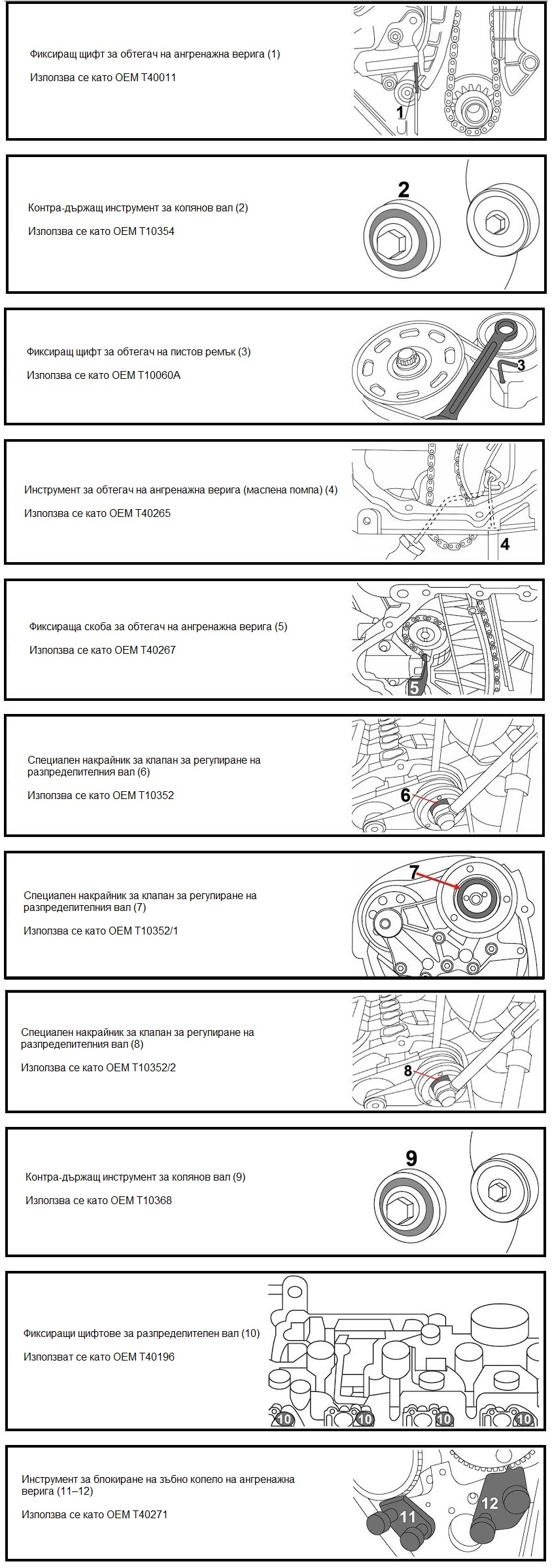 Фиксиращ щифт за обтегач на ангренажна верига (1)

Използва се като OEM T40011

1

Контра-държащ инструмент за колянов вал (2)

Използва се като OEM T10354

2

Фиксиращ щифт за обтегач на пистов ремък (3)

Използва се като OEM T10060A

3

Инструмент за обтегач на ангренажна верига (маслена помпа) (4)

Използва се като OEM T40265

4

Фиксираща скоба за обтегач на ангренажна верига (5)

Използва се като OEM T40267

5

Специален накрайник за клапан за регулиране на разпределителния вал (6)

Използва се като OEM T10352

6

Специален накрайник за клапан за регулиране на разпределителния вал (7)

Използва се като OEM T10352/1

7

Специален накрайник за клапан за регулиране на разпределителния вал (8)

Използва се като OEM T10352/2

8

Контра-държащ инструмент за колянов вал (9)

Използва се като OEM T10368

9

Фиксиращи щифтове за разпределителен вал (10)

Използват се като OEM T40196

10 10 10 10

Инструмент за блокиране на зъбно колело на ангренажна верига (11–12)

Използва се като OEM T40271

11 12