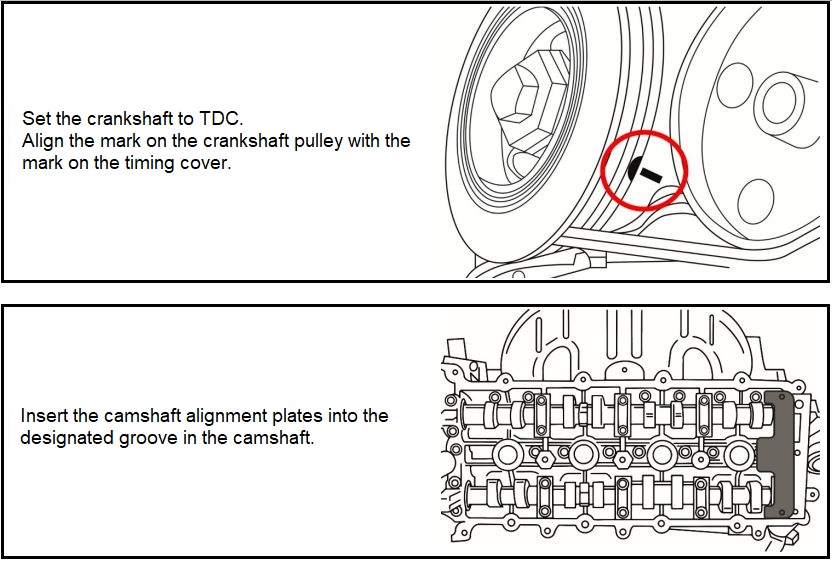 Set the crankshaft to TDC.
Align the mark on the crankshaft pulley with the mark on the timing cover.

Insert the camshaft alignment plates into the designated groove in the camshaft.