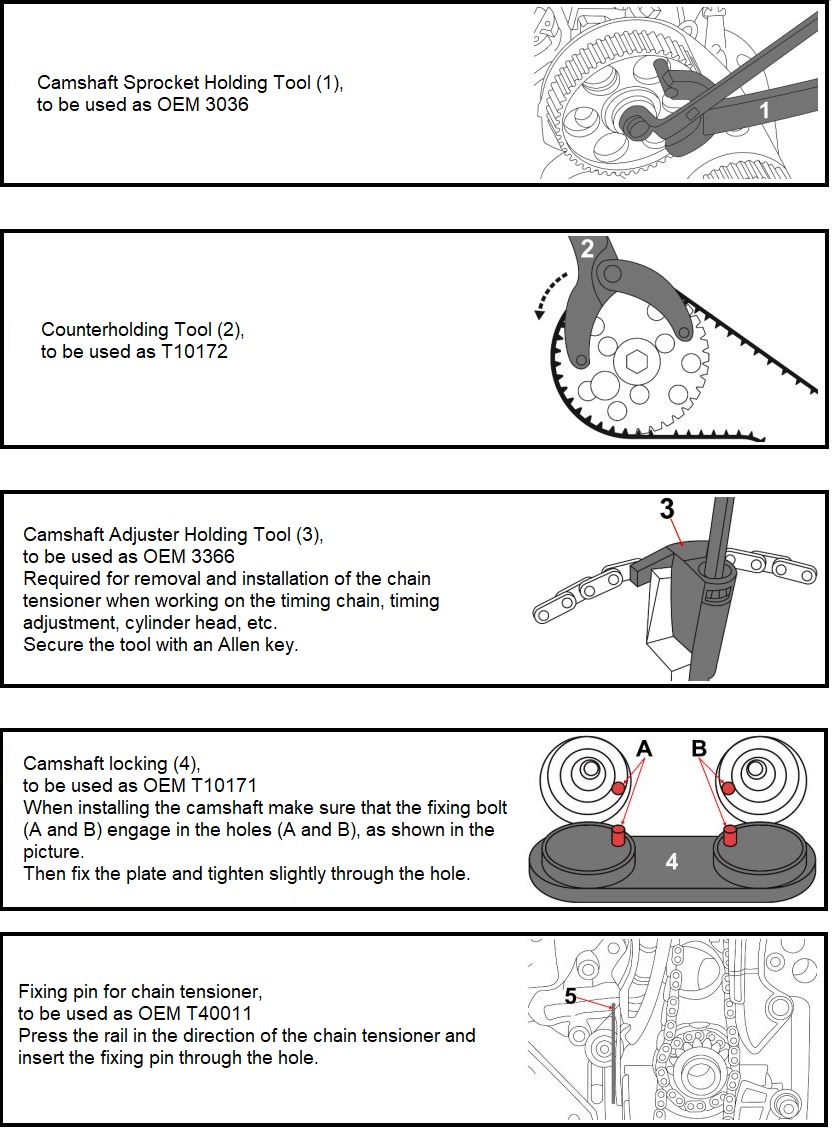 Camshaft Sprocket Holding Tool (1), to be used as OEM 3036

1

Counterholding Tool (2), to be used as T10172

2

Camshaft Adjuster Holding Tool (3), to be used as OEM 3366
Required for removal and installation of the chain tensioner when working on the timing chain, timing adjustment, cylinder head, etc.
Secure the tool with an Allen key.

3

Camshaft locking (4), to be used as OEM T10171
When installing the camshaft make sure that the fixing bolt (A and B) engage in the holes (A and B), as shown in the picture.
Then fix the plate and tighten slightly through the hole.

A B 4

Fixing pin for chain tensioner, to be used as OEM T40011
Press the rail in the direction of the chain tensioner and insert the fixing pin through the hole.

5