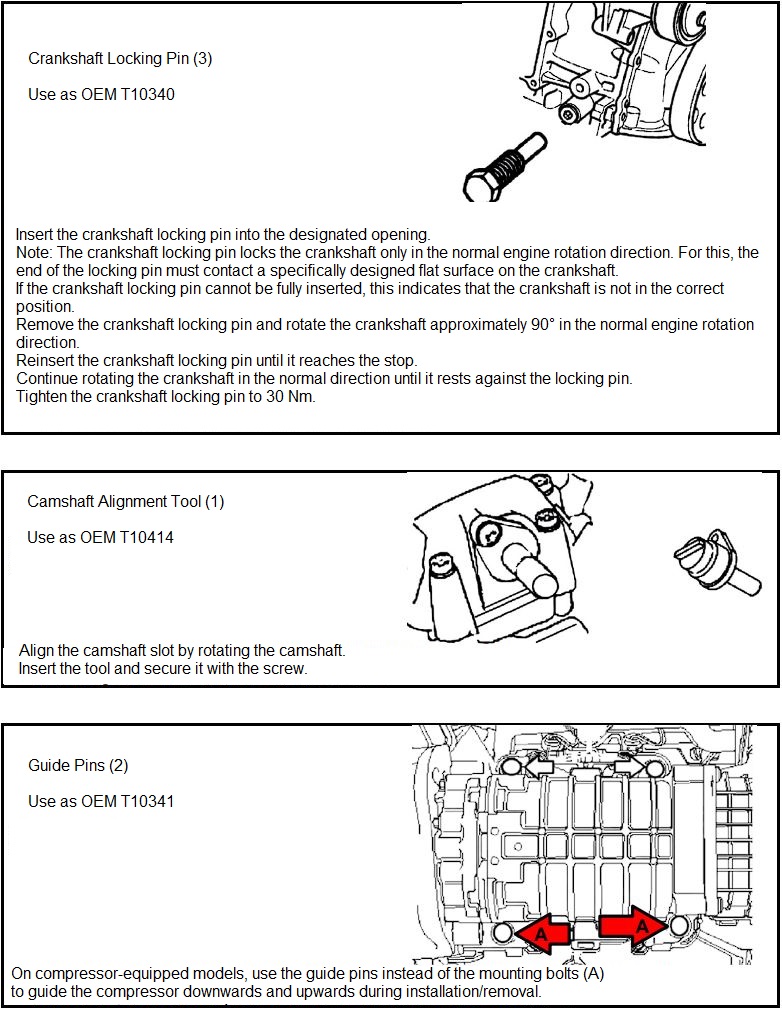 Crankshaft Locking Pin (3)

Use as OEM T10340

Insert the crankshaft locking pin into the designated opening.
Note: The crankshaft locking pin locks the crankshaft only in the normal engine rotation direction. For this, the end of the locking pin must contact a specifically designed flat surface on the crankshaft.
If the crankshaft locking pin cannot be fully inserted, this indicates that the crankshaft is not in the correct position.
Remove the crankshaft locking pin and rotate the crankshaft approximately 90° in the normal engine rotation direction.
Reinsert the crankshaft locking pin until it reaches the stop.
Continue rotating the crankshaft in the normal direction until it rests against the locking pin.
Tighten the crankshaft locking pin to 30 Nm.

Camshaft Alignment Tool (1)

Use as OEM T10414

Align the camshaft slot by rotating the camshaft.
Insert the tool and secure it with the screw.

Guide Pins (2)

Use as OEM T10341

A

A

On compressor-equipped models, use the guide pins instead of the mounting bolts (A) to guide the compressor downwards and upwards during installation/removal.