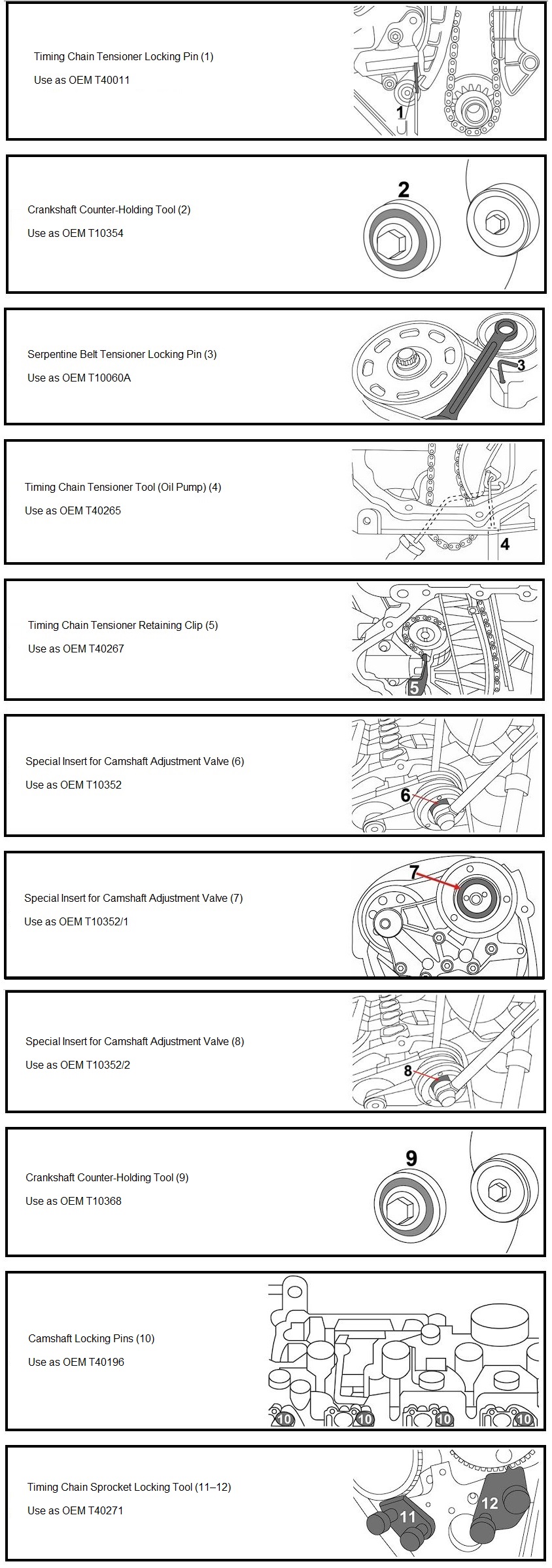 Timing Chain Tensioner Locking Pin (1)
Use as OEM T40011

1

Crankshaft Counter-Holding Tool (2)
Use as OEM T10354

2

Serpentine Belt Tensioner Locking Pin (3)
Use as OEM T10060A

3

Timing Chain Tensioner Tool (Oil Pump) (4)
Use as OEM T40265

4

Timing Chain Tensioner Retaining Clip (5)
Use as OEM T40267

5

Special Insert for Camshaft Adjustment Valve (6)
Use as OEM T10352

6

Special Insert for Camshaft Adjustment Valve (7)
Use as OEM T10352/1

7

Special Insert for Camshaft Adjustment Valve (8)
Use as OEM T10352/2

8

Crankshaft Counter-Holding Tool (9)
Use as OEM T10368

9

Camshaft Locking Pins (10)
Use as OEM T40196

10 10 10 10

Timing Chain Sprocket Locking Tool (11–12)
Use as OEM T40271

11 12