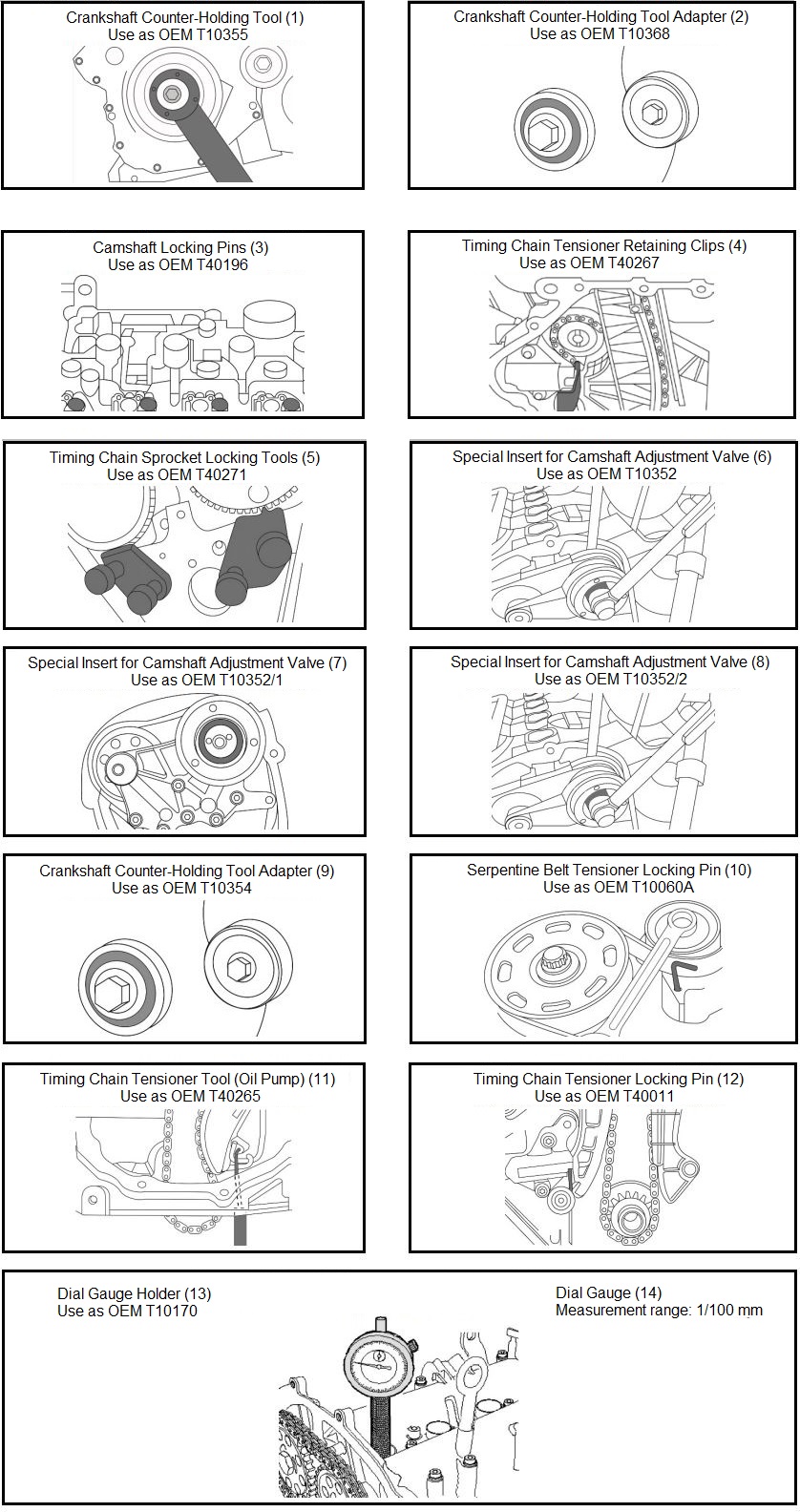 Crankshaft Counter-Holding Tool (1)
Use as OEM T10355

Crankshaft Counter-Holding Tool Adapter (2)
Use as OEM T10368

Camshaft Locking Pins (3)
Use as OEM T40196

Timing Chain Tensioner Retaining Clips (4)
Use as OEM T40267

Timing Chain Sprocket Locking Tools (5)
Use as OEM T40271

Special Insert for Camshaft Adjustment Valve (6)
Use as OEM T10352

Special Insert for Camshaft Adjustment Valve (7)
Use as OEM T10352/1

Special Insert for Camshaft Adjustment Valve (8)
Use as OEM T10352/2

Crankshaft Counter-Holding Tool Adapter (9)
Use as OEM T10354

Serpentine Belt Tensioner Locking Pin (10)
Use as OEM T10060A

Timing Chain Tensioner Tool (Oil Pump) (11)
Use as OEM T40265

Timing Chain Tensioner Locking Pin (12)
Use as OEM T40011

Dial Gauge Holder (13)
Use as OEM T10170

Dial Gauge (14)
Measurement range: 1/100 mm