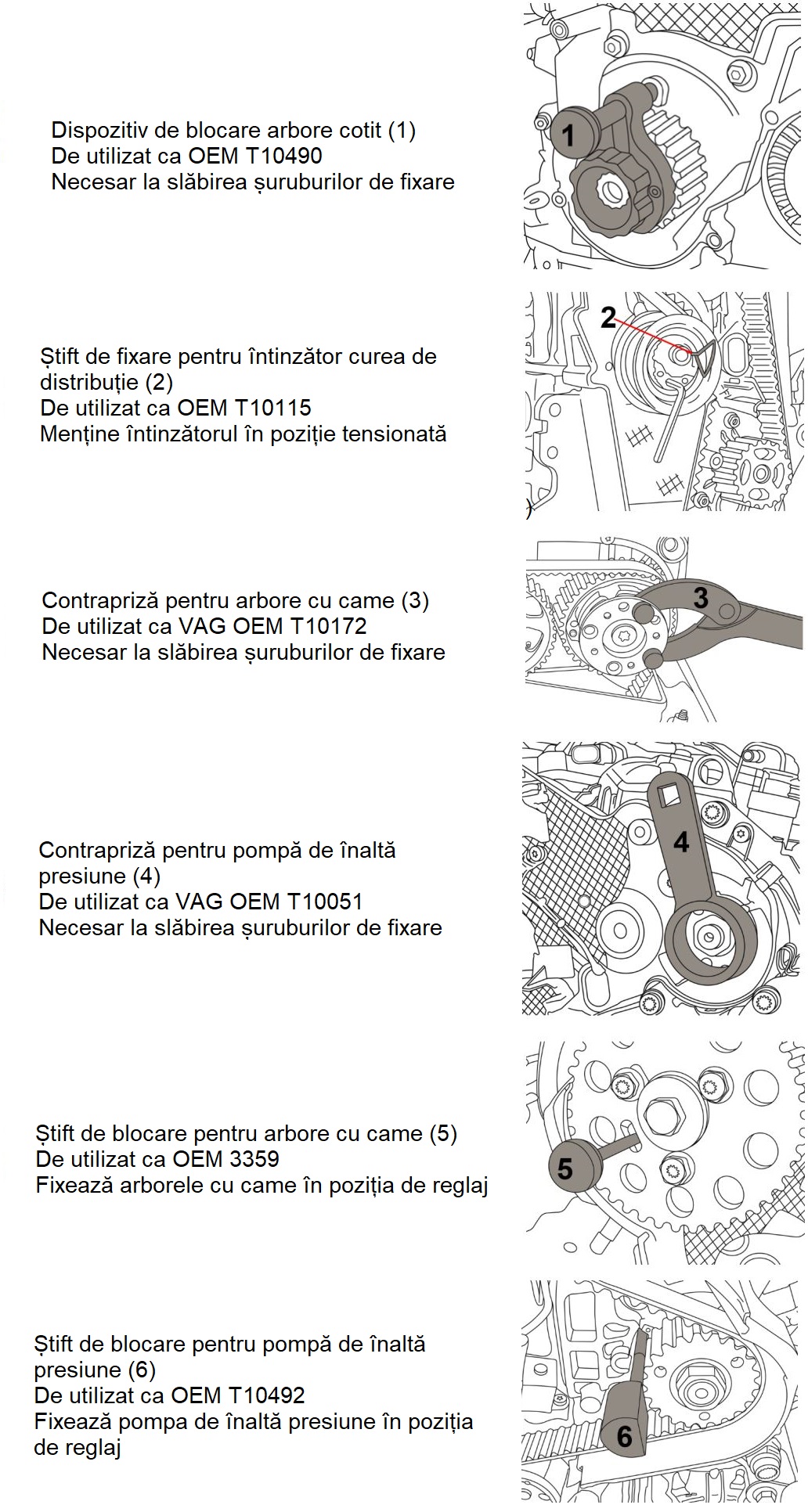 Dispozitiv de blocare arbore cotit (1)
De utilizat ca OEM T10490
Necesar la slăbirea șuruburilor de fixare

1

Știft de fixare pentru întinzător curea de distribuție (2)
De utilizat ca OEM T10115
Menține întinzătorul în poziție tensionată

2

Contrapriză pentru arbore cu came (3)
De utilizat ca VAG OEM T10172
Necesar la slăbirea șuruburilor de fixare

3

Contrapriză pentru pompă de înaltă presiune (4)
De utilizat ca VAG OEM T10051
Necesar la slăbirea șuruburilor de fixare

4

Știft de blocare pentru arbore cu came (5)
De utilizat ca OEM 3359
Fixează arborele cu came în poziția de reglaj

5

Știft de blocare pentru pompă de înaltă presiune (6)
De utilizat ca OEM T10492
Fixează pompa de înaltă presiune în poziția de reglaj

6