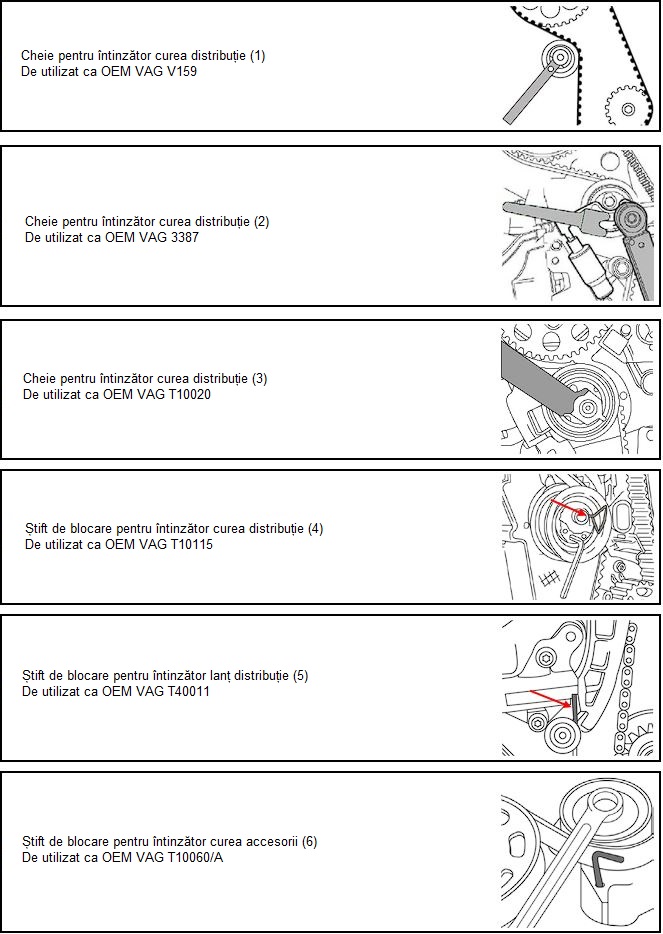 Cheie pentru întinzător curea distribuție (1)
De utilizat ca OEM VAG V159

Cheie pentru întinzător curea distribuție (2)
De utilizat ca OEM VAG 3387

Cheie pentru întinzător curea distribuție (3)
De utilizat ca OEM VAG T10020

Știft de blocare pentru întinzător curea distribuție (4)
De utilizat ca OEM VAG T10115

Știft de blocare pentru întinzător lanț distribuție (5)
De utilizat ca OEM VAG T40011

Știft de blocare pentru întinzător curea accesorii (6)
De utilizat ca OEM VAG T10060/A