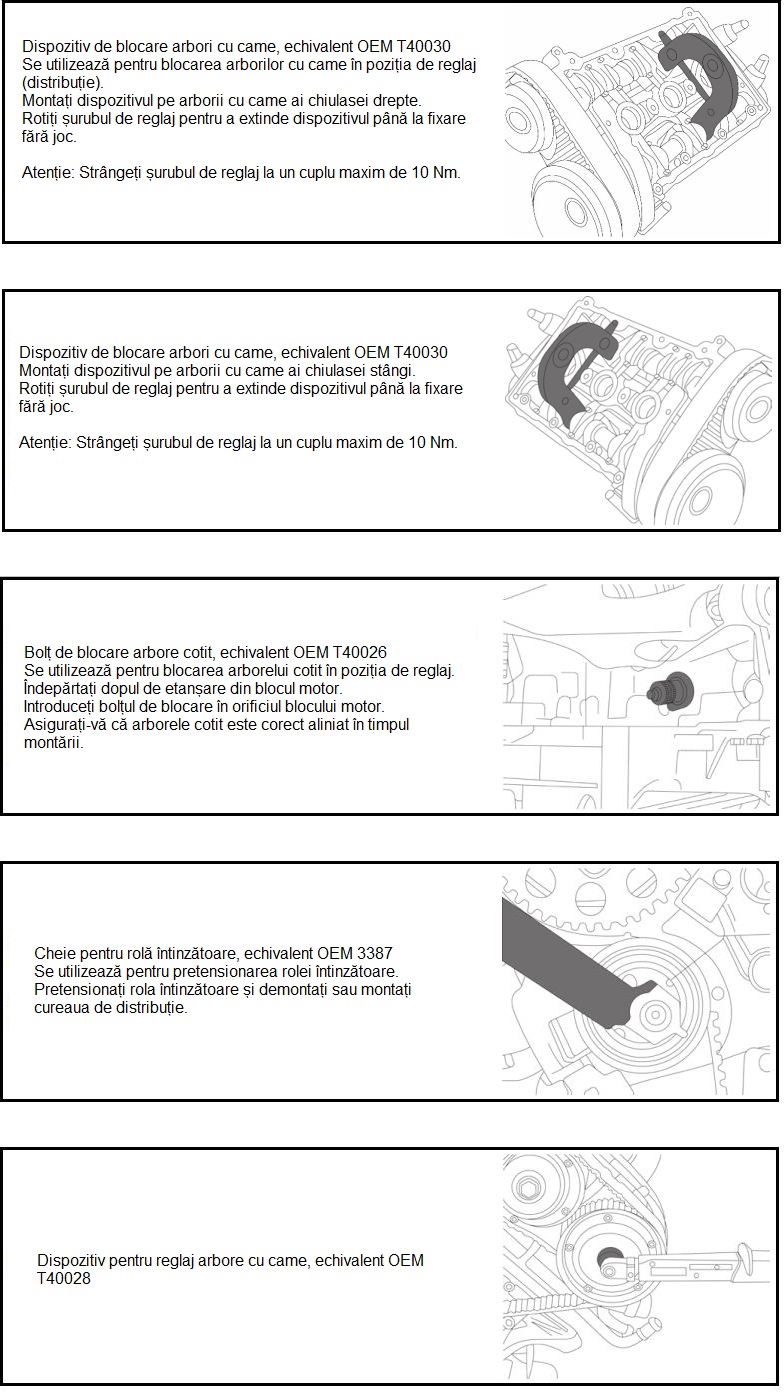 Dispozitiv de blocare arbori cu came, echivalent OEM T40030
Se utilizează pentru blocarea arborilor cu came în poziția de reglaj (distribuție).
Montați dispozitivul pe arborii cu came ai chiulasei drepte.
Rotiți șurubul de reglaj pentru a extinde dispozitivul până la fixare fără joc.

Atenție: Strângeți șurubul de reglaj la un cuplu maxim de 10 Nm.

Dispozitiv de blocare arbori cu came, echivalent OEM T40030
Montați dispozitivul pe arborii cu came ai chiulasei stângi.
Rotiți șurubul de reglaj pentru a extinde dispozitivul până la fixare fără joc.

Atenție: Strângeți șurubul de reglaj la un cuplu maxim de 10 Nm.

Bolț de blocare arbore cotit, echivalent OEM T40026
Se utilizează pentru blocarea arborelui cotit în poziția de reglaj.
Îndepărtați dopul de etanșare din blocul motor.
Introduceți bolțul de blocare în orificiul blocului motor.
Asigurați-vă că arborele cotit este corect aliniat în timpul montării.

Cheie pentru rolă întinzătoare, echivalent OEM 3387
Se utilizează pentru pretensionarea rolei întinzătoare.
Pretensionați rola întinzătoare și demontați sau montați cureaua de distribuție.

Dispozitiv pentru reglaj arbore cu came, echivalent OEM T40028