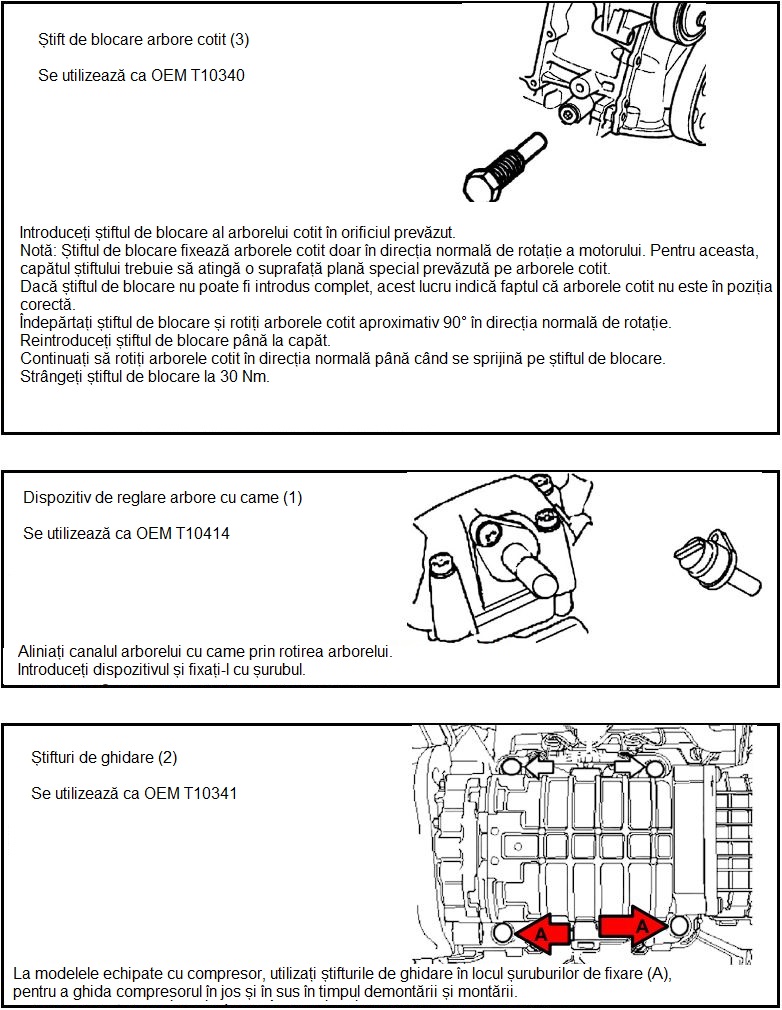 Știft de blocare arbore cotit (3)

Se utilizează ca OEM T10340

Introduceți știftul de blocare al arborelui cotit în orificiul prevăzut.
Notă: Știftul de blocare fixează arborele cotit doar în direcția normală de rotație a motorului. Pentru aceasta, capătul știftului trebuie să atingă o suprafață plană special prevăzută pe arborele cotit.
Dacă știftul de blocare nu poate fi introdus complet, acest lucru indică faptul că arborele cotit nu este în poziția corectă.
Îndepărtați știftul de blocare și rotiți arborele cotit aproximativ 90° în direcția normală de rotație.
Reintroduceți știftul de blocare până la capăt.
Continuați să rotiți arborele cotit în direcția normală până când se sprijină pe știftul de blocare.
Strângeți știftul de blocare la 30 Nm.

Dispozitiv de reglare arbore cu came (1)

Se utilizează ca OEM T10414

Aliniați canalul arborelui cu came prin rotirea arborelui.
Introduceți dispozitivul și fixați-l cu șurubul.

Știfturi de ghidare (2)

Se utilizează ca OEM T10341

A

A

La modelele echipate cu compresor, utilizați știfturile de ghidare în locul șuruburilor de fixare (A), pentru a ghida compresorul în jos și în sus în timpul demontării și montării.