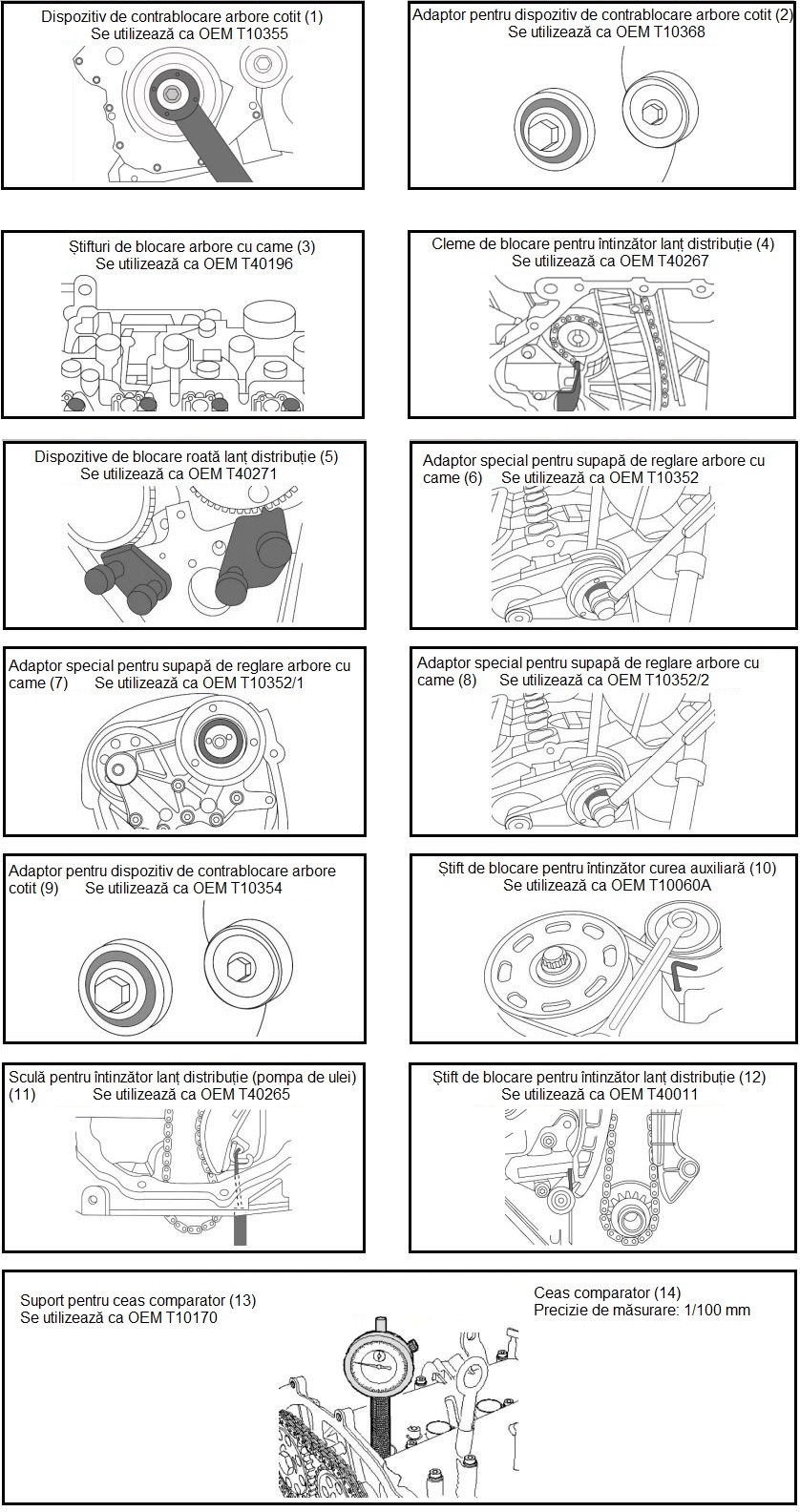 Dispozitiv de contrablocare arbore cotit (1)
Se utilizează ca OEM T10355

Adaptor pentru dispozitiv de contrablocare arbore cotit (2)
Se utilizează ca OEM T10368

Știfturi de blocare arbore cu came (3)
Se utilizează ca OEM T40196

Cleme de blocare pentru întinzător lanț distribuție (4)
Se utilizează ca OEM T40267

Dispozitive de blocare roată lanț distribuție (5)
Se utilizează ca OEM T40271

Adaptor special pentru supapă de reglare arbore cu came (6) Se utilizează ca OEM T10352

Adaptor special pentru supapă de reglare arbore cu came (7) Se utilizează ca OEM T10352/1

Adaptor special pentru supapă de reglare arbore cu came (8) Se utilizează ca OEM T10352/2

Adaptor pentru dispozitiv de contrablocare arbore cotit (9) Se utilizează ca OEM T10354

Știft de blocare pentru întinzător curea auxiliară (10)
Se utilizează ca OEM T10060A

Sculă pentru întinzător lanț distribuție (pompa de ulei) (11) Se utilizează ca OEM T40265

Știft de blocare pentru întinzător lanț distribuție (12)
Se utilizează ca OEM T40011

Suport pentru ceas comparator (13)
Se utilizează ca OEM T10170

Ceas comparator (14)
Precizie de măsurare: 1/100 mm