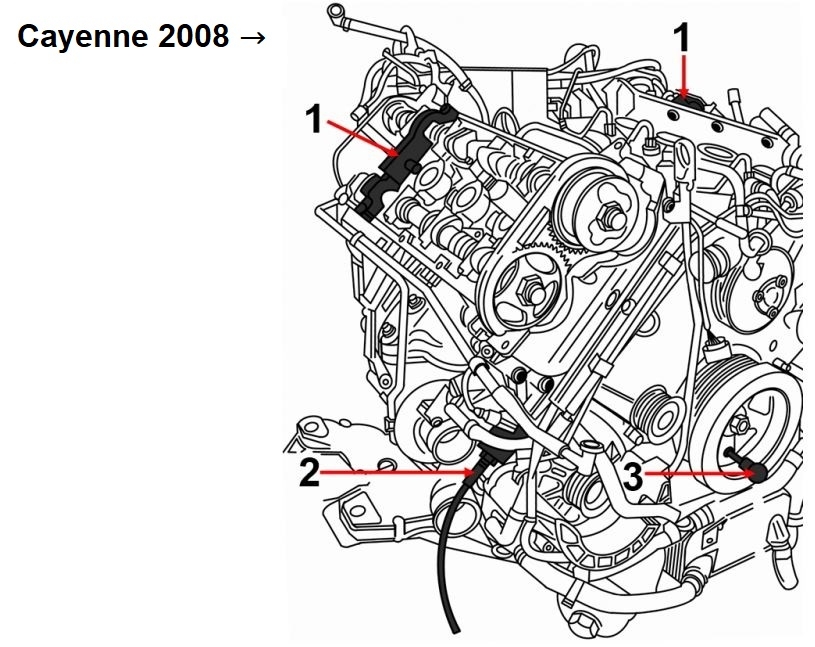 Cayenne 2008 →

1

1

2

3